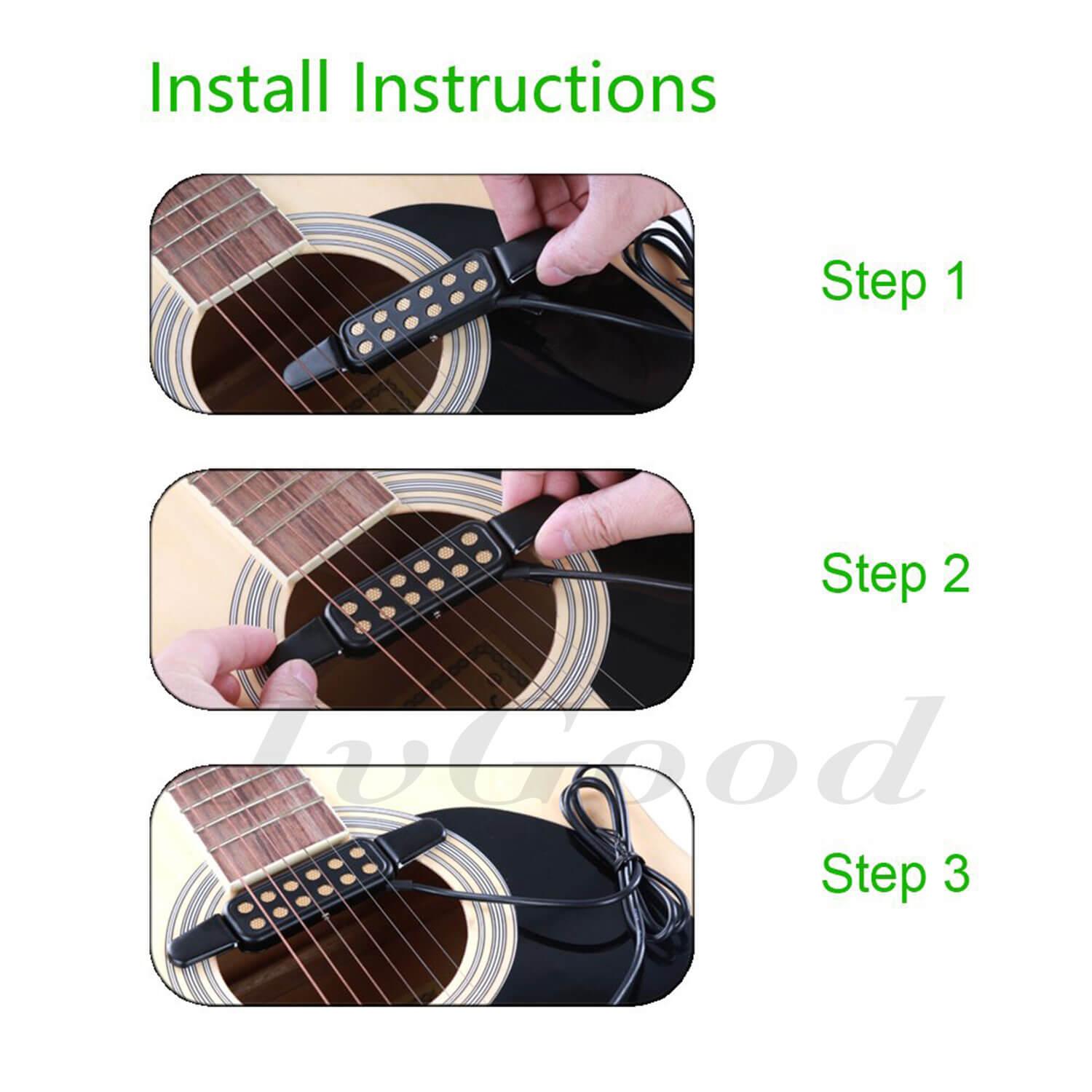 Install Instructions

Step 1

Step 2

IvGood

Step 3