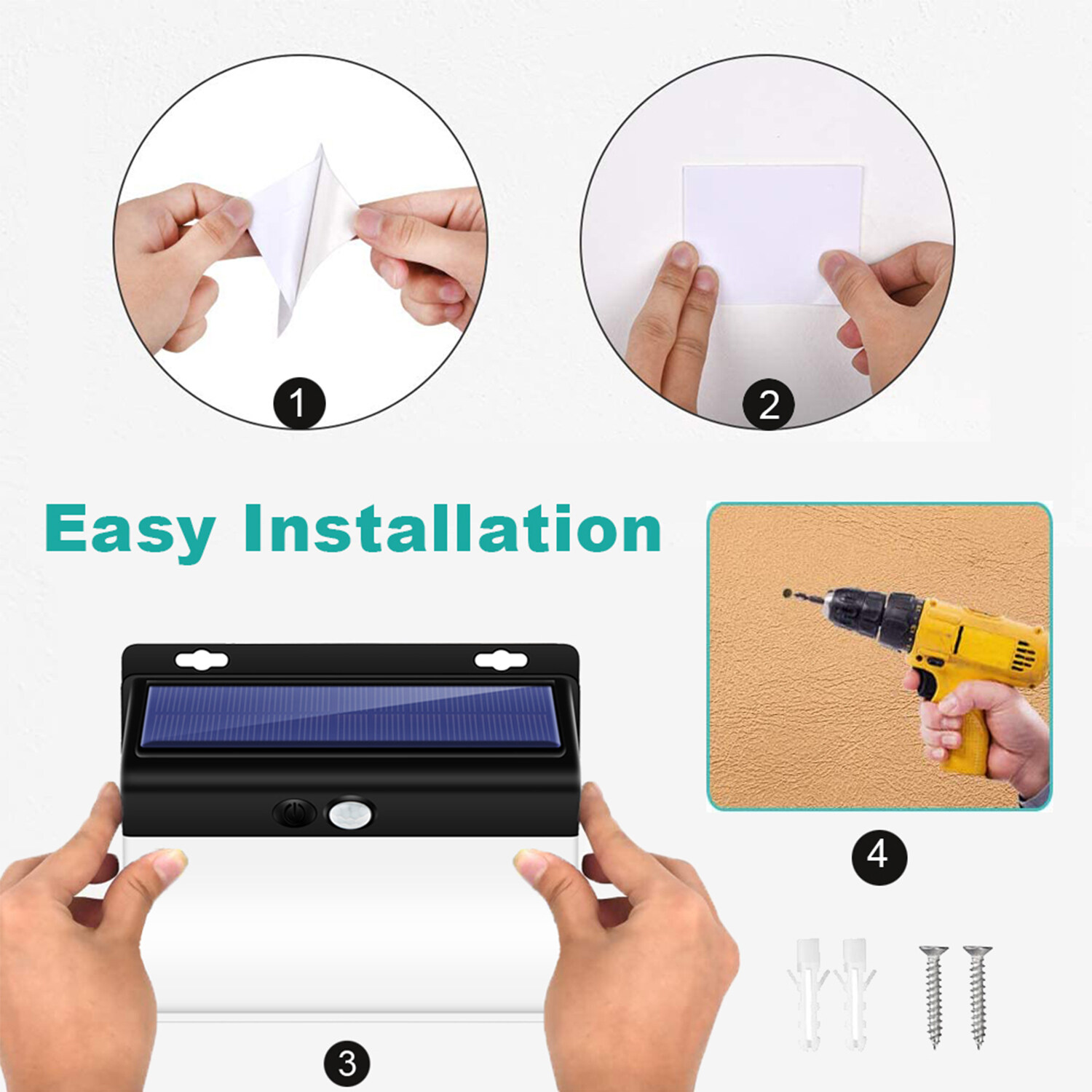 1

2

Easy Installation

4

3