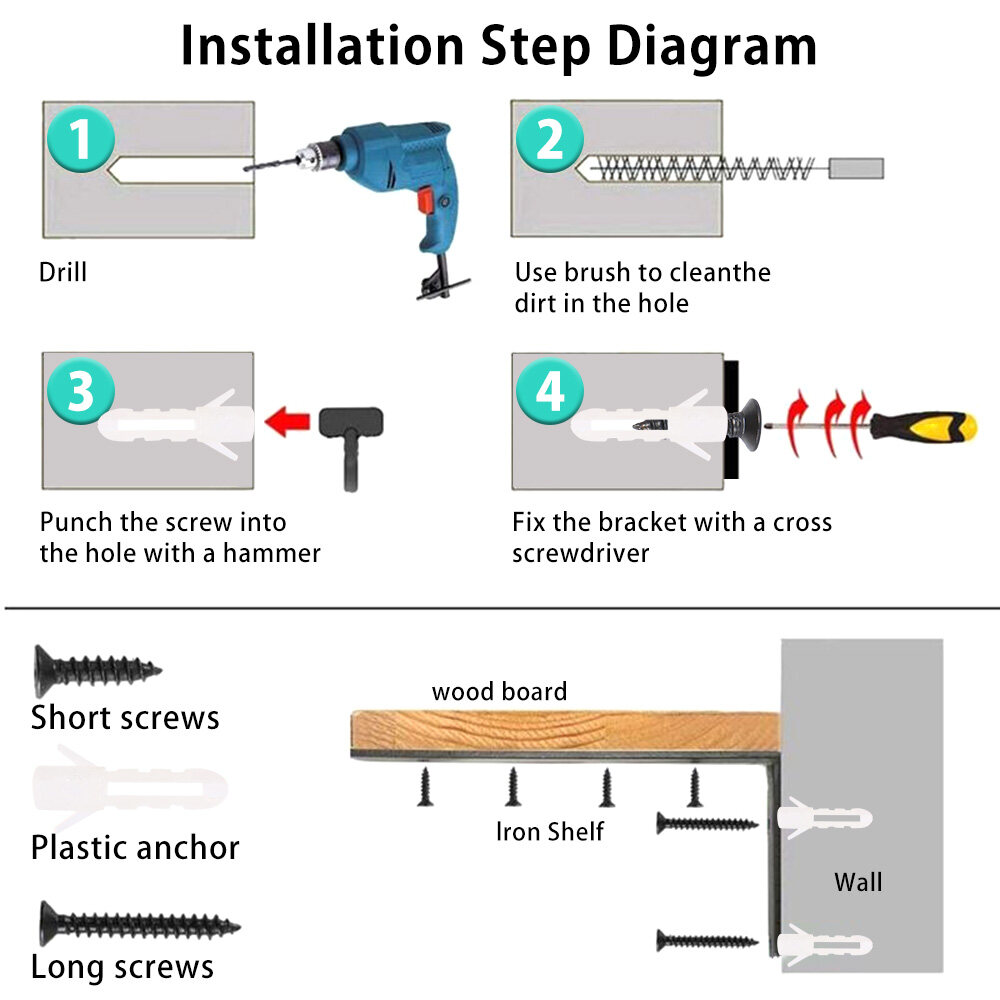 Installation Step Diagram

1

Drill

2

Use brush to cleanthe dirt in the hole

3

Punch the screw into the hole with a hammer

4

Fix the bracket with a cross screwdriver

Short screws

Plastic anchor

Long screws

wood board

Iron Shelf

Wall